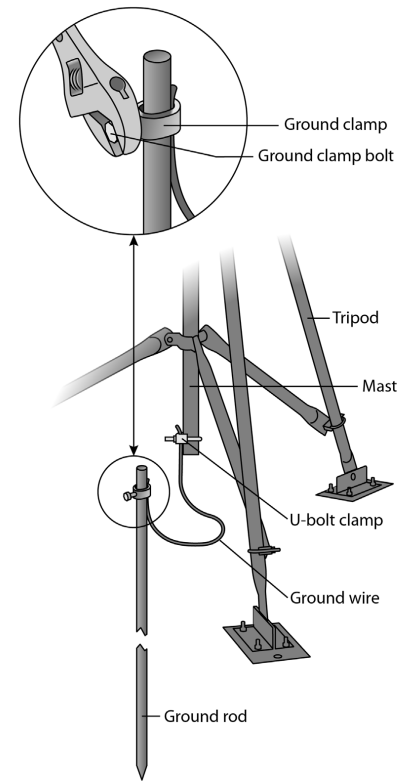 Ground clamp
Ground clamp bolt
Tripod
Mast
U-bolt clamp
Ground wire
Ground rod