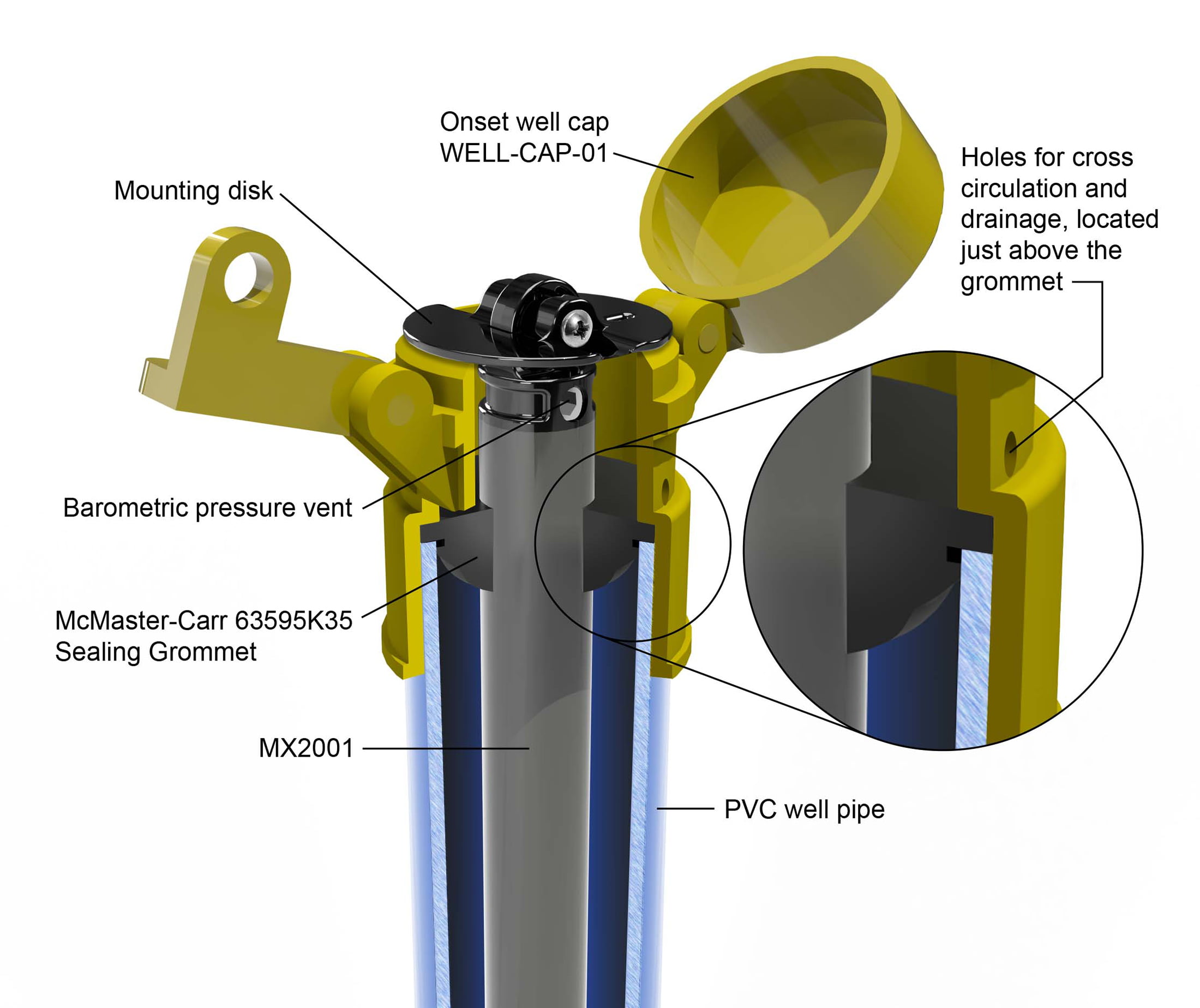 Onset well cap
WELL-CAP-01

Mounting disk

Holes for cross circulation and drainage, located just above the grommet

Barometric pressure vent

McMaster-Carr 63595K35
Sealing Grommet

MX2001

PVC well pipe