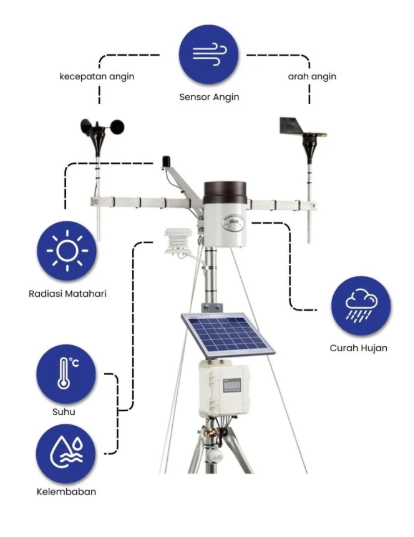 kecepatan angin

Sensor Angin

arah angin

Radiasi Matahari

Curah Hujan

°C

Suhu

Kelembaban